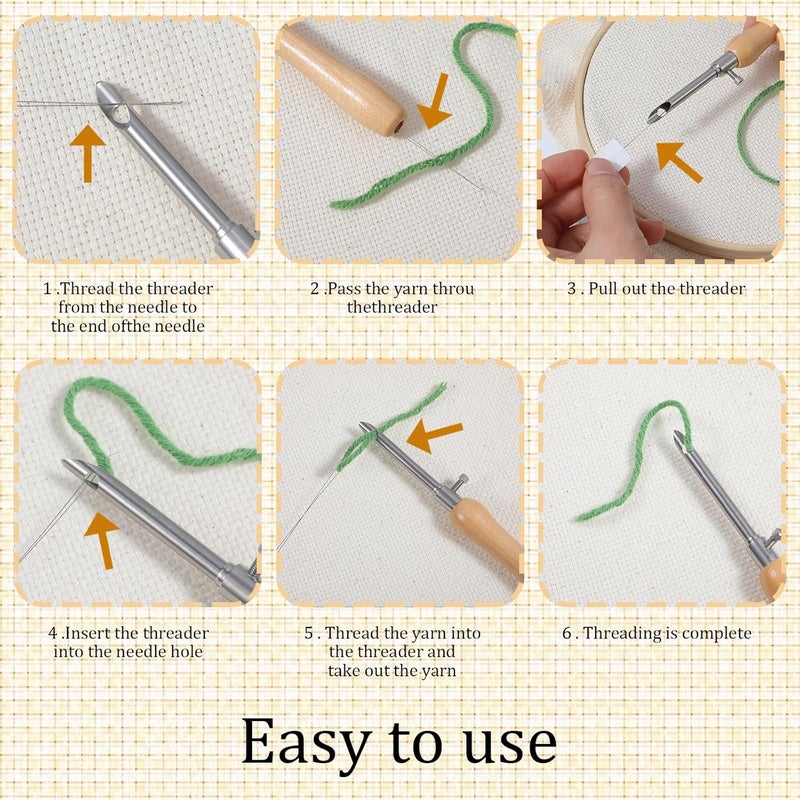 1 .Thread the threader from the needle to the end ofthe needle

2 .Pass the yarn throu thethreader

3 . Pull out the threader

4 .Insert the threader into the needle hole

5 . Thread the yarn into the threader and take out the yarn

6 . Threading is complete

Easy to use